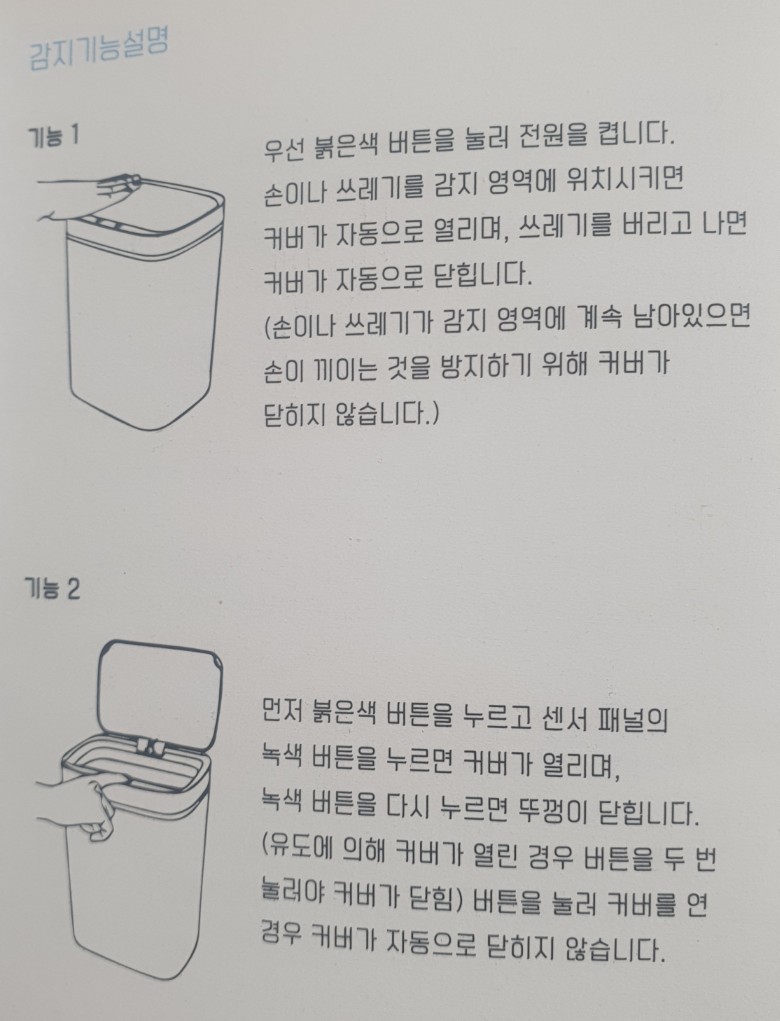 감지기능설명

기능 1

우선 붉은색 버튼을 눌러 전원을 켭니다.
손이나 쓰레기를 감지 영역에 위치시키면 커버가 자동으로 열리며, 쓰레기를 버리고 나면 커버가 자동으로 닫힙니다.
(손이나 쓰레기가 감지 영역에 계속 남아있으면 손이 끼이는 것을 방지하기 위해 커버가 닫히지 않습니다.)

기능 2

먼저 붉은색 버튼을 누르고 센서 패널의 녹색 버튼을 누르면 커버가 열리며, 녹색 버튼을 다시 누르면 뚜껑이 닫힙니다.
(유도에 의해 커버가 열린 경우 버튼을 두 번 눌러야 커버가 닫힘) 버튼을 눌러 커버를 연 경우 커버가 자동으로 닫히지 않습니다.